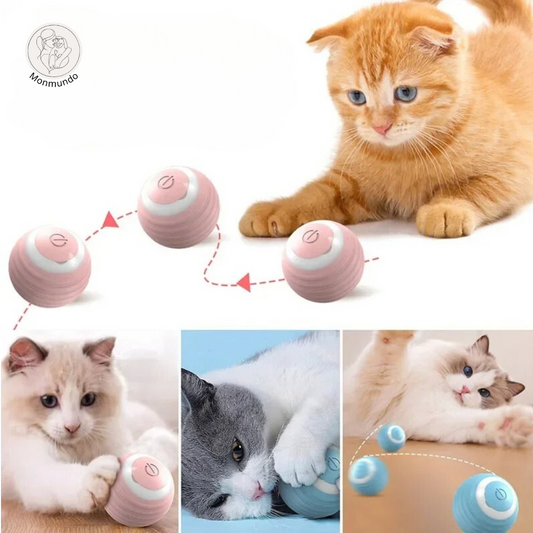 Monmundo