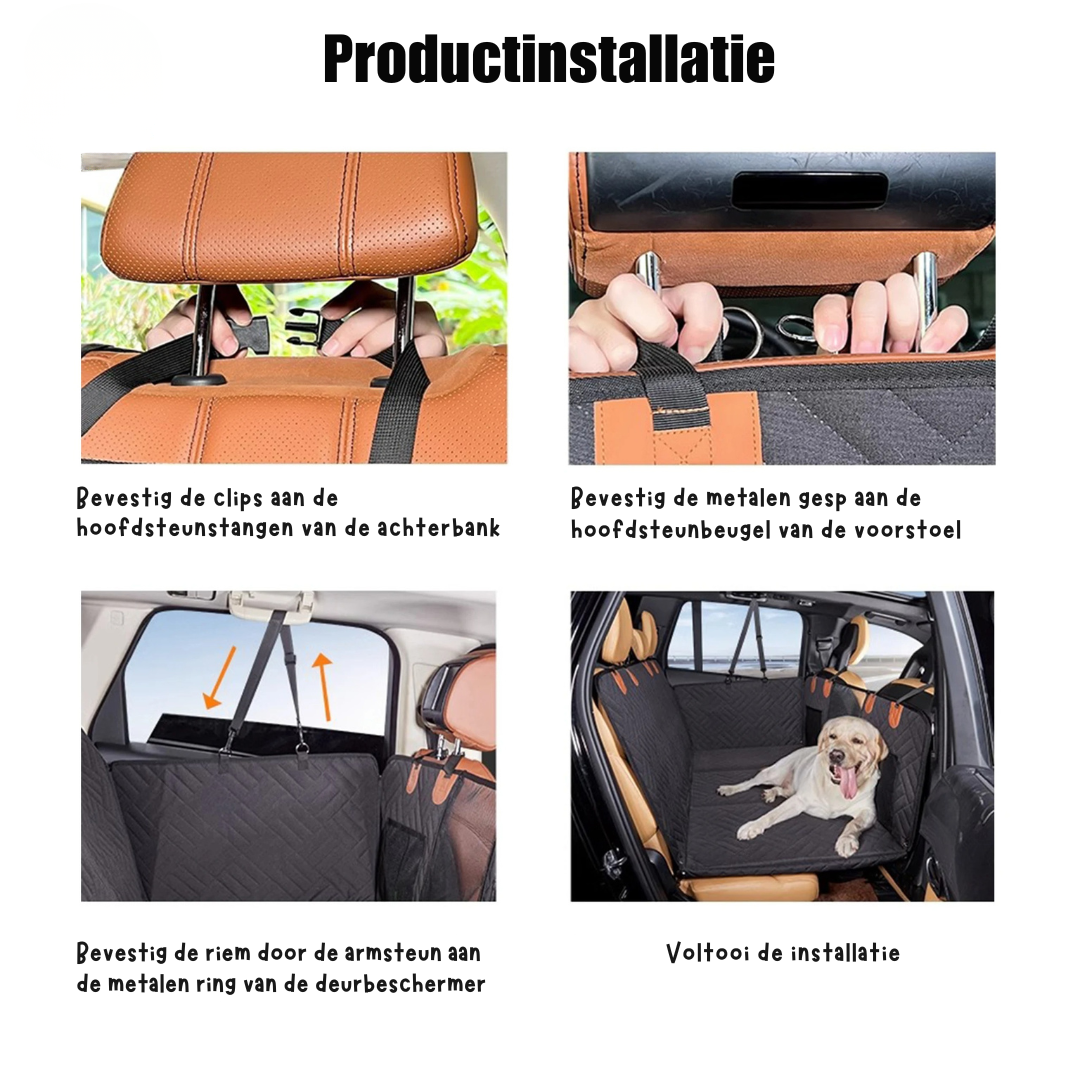 Productinstallatie

Bevestig de clips aan de hoofdsteunstangen van de achterbank

Bevestig de metalen gesp aan de hoofdsteunbeugel van de voorstoel

Bevestig de riem door de armsteun aan de metalen ring van de deurbeschermer

Voltooi de installatie